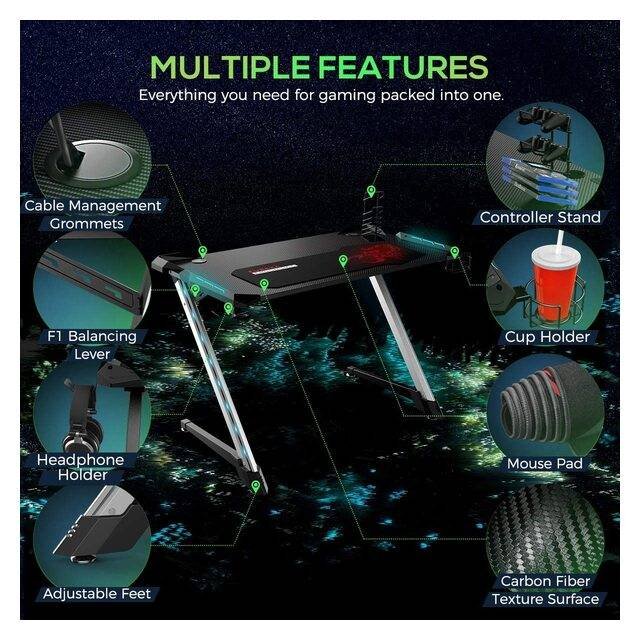 MULTIPLE FEATURES
Everything you need for gaming packed into one.

Cable Management Grommets

F1 Balancing Lever

Headphone Holder

Adjustable Feet

Controller Stand

Cup Holder

Mouse Pad

Carbon Fiber Texture Surface